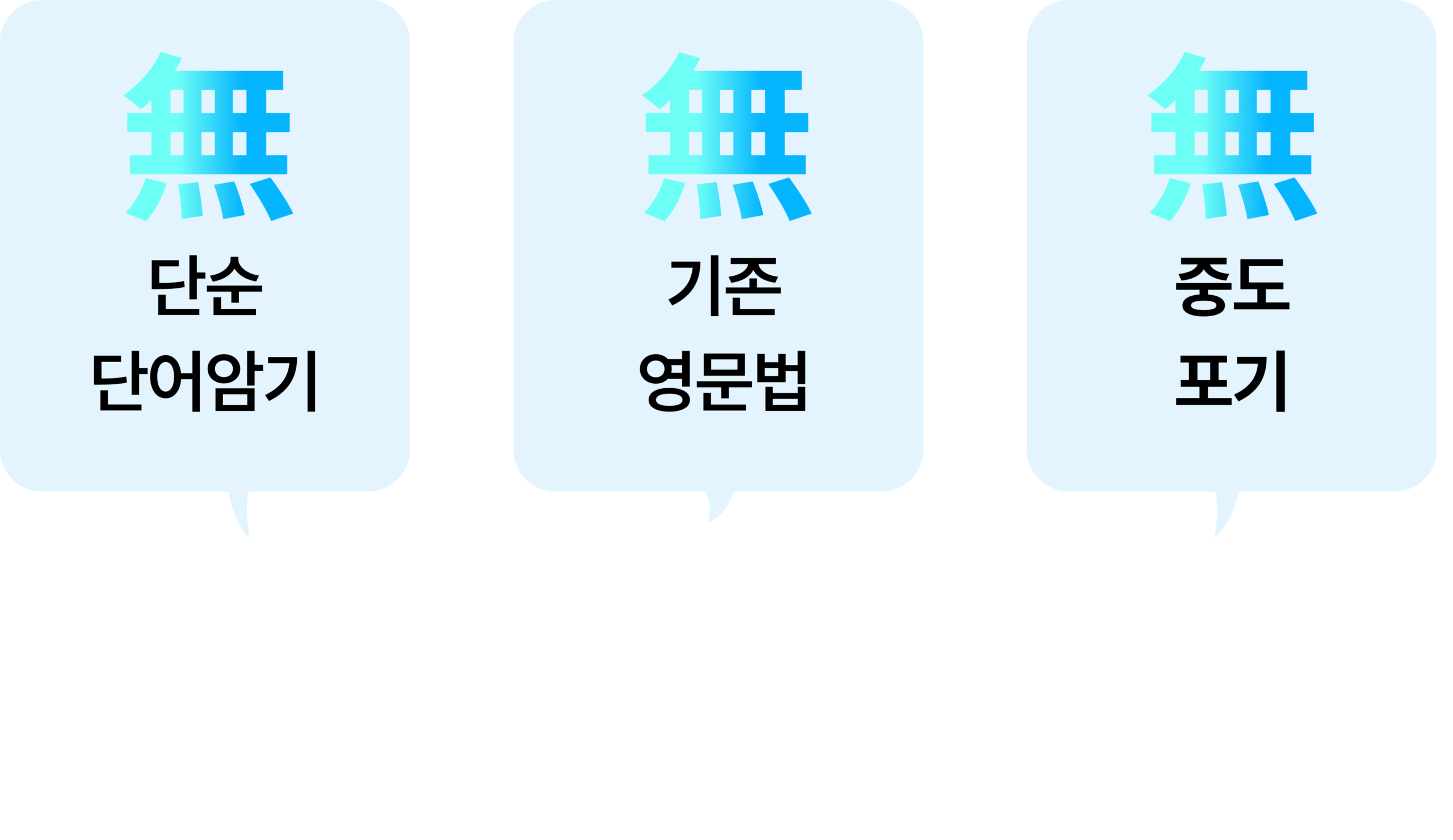 無
단순
단어암기

無
기존
영문법

無
중도
포기